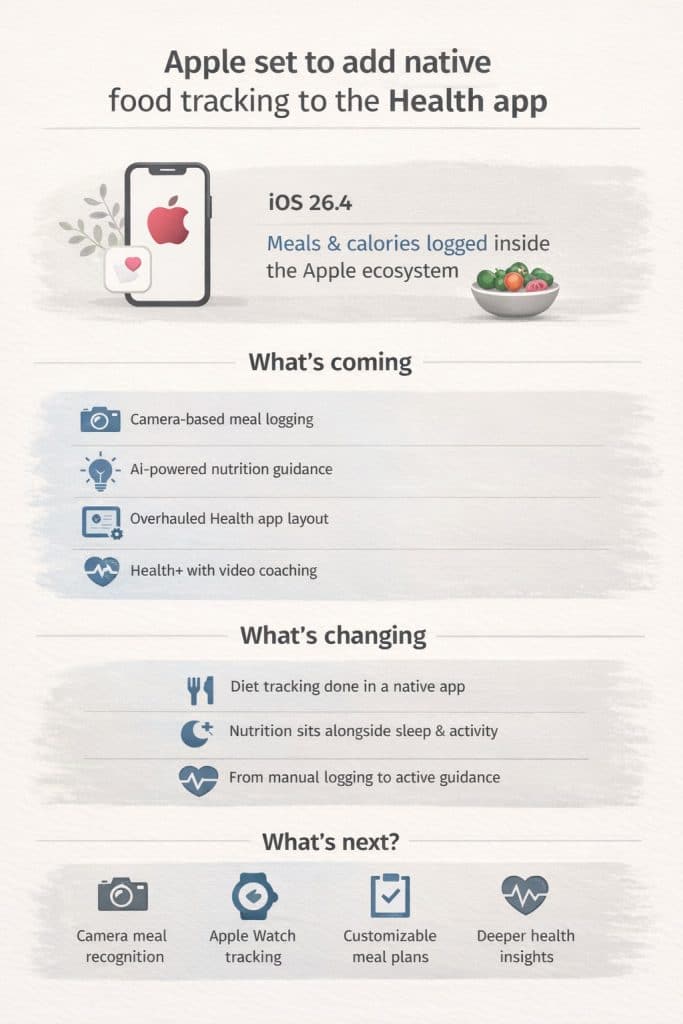 Apple set to add native food tracking to the Health app

iOS 26.4

Meals & calories logged inside the Apple ecosystem

What's coming

Camera-based meal logging

Ai-powered nutrition guidance

Overhauled Health app layout

Health+ with video coaching

What's changing

Diet tracking done in a native app

Nutrition sits alongside sleep & activity

From manual logging to active guidance

What's next?

Camera meal recognition

Apple Watch tracking

Customizable meal plans

Deeper health insights