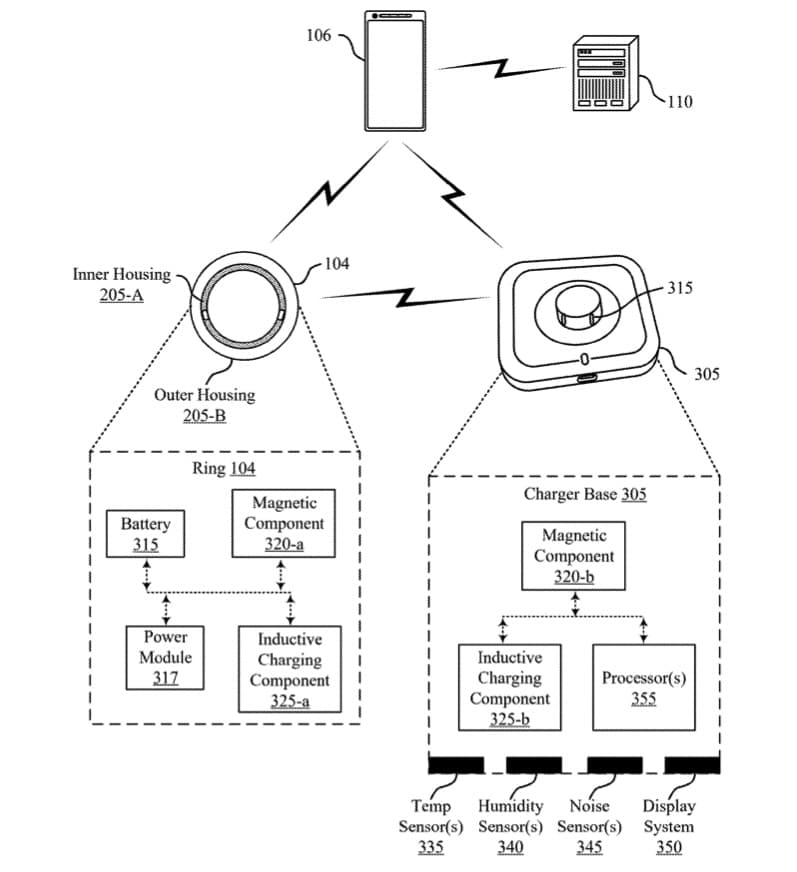 106

110

Inner Housing
205-A

104

315

305

Outer Housing
205-B

Ring 104

Battery
315

Magnetic Component
320-a

Power Module
317

Inductive Charging Component
325-a

Charger Base 305

Magnetic Component
320-b

Inductive Charging Component
325-b

Processor(s)
355

Temp Sensor(s)
335

Humidity Sensor(s)
340

Noise Sensor(s)
345

Display System
350